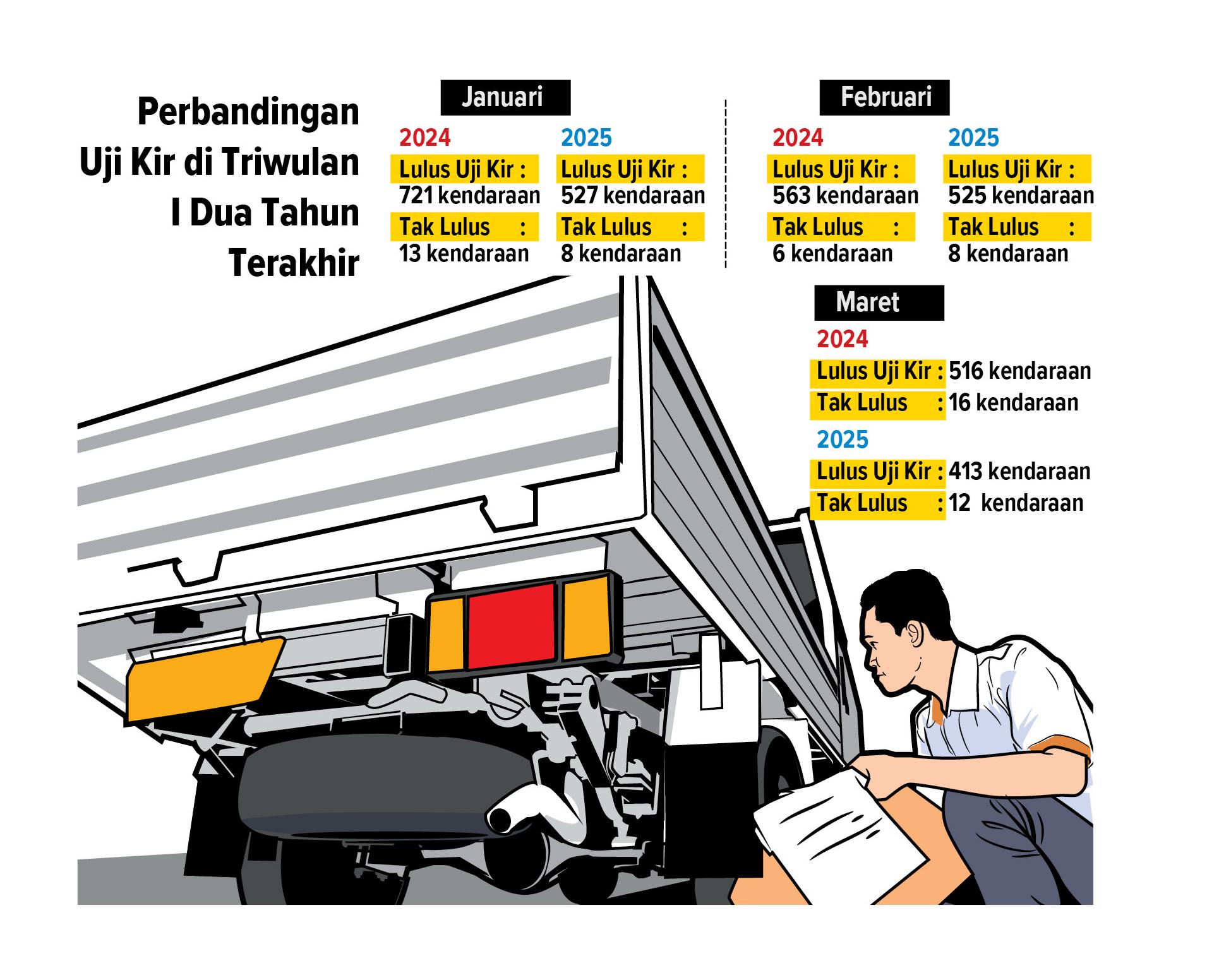 Perbandingan Uji Kir di Triwulan I Dua Tahun Terakhir

Januari

2024
Lulus Uji Kir :
721 kendaraan
Tak Lulus :
13 kendaraan

2025
Lulus Uji Kir :
527 kendaraan
Tak Lulus :
8 kendaraan

Februari

2024
Lulus Uji Kir :
563 kendaraan
Tak Lulus :
6 kendaraan

2025
Lulus Uji Kir :
525 kendaraan
Tak Lulus :
8 kendaraan

Maret

2024
Lulus Uji Kir : 516 kendaraan
Tak Lulus : 16 kendaraan

2025
Lulus Uji Kir : 413 kendaraan
Tak Lulus : 12 kendaraan