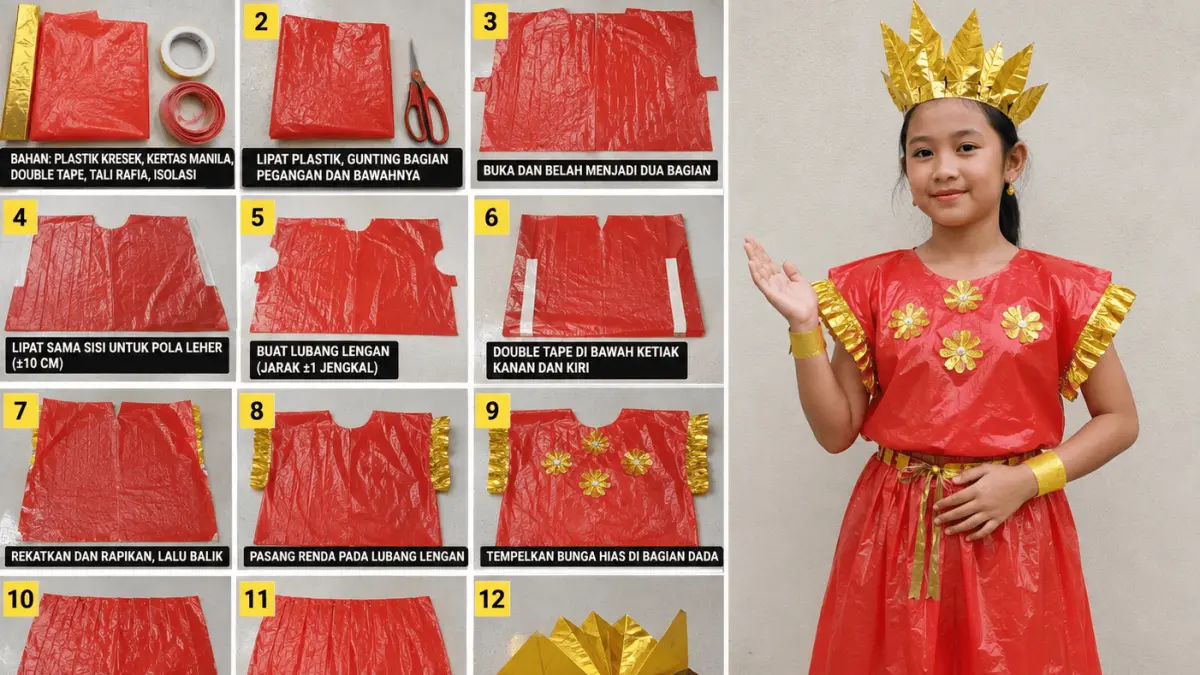 BAHAN: PLASTIK KRESEK, KERTAS MANILA, DOUBLE TAPE, TALI RAFIA, ISOLASI

2
LIPAT PLASTIK, GUNTING BAGIAN PEGANGAN DAN BAWAHNYA

3
BUKA DAN BELAH MENJADI DUA BAGIAN

4
LIPAT SAMA SISI UNTUK POLA LEHER (±10 CM)

5
BUAT LUBANG LENGAN (JARAK ±1 JENGKAL)

6
DOUBLE TAPE DI BAWAH KETIAK KANAN DAN KIRI

7
REKATKAN DAN RAPIKAN, LALU BALIK

8
PASANG RENDA PADA LUBANG LENGAN

9
TEMPELKAN BUNGA HIAS DI BAGIAN DADA

10

11

12